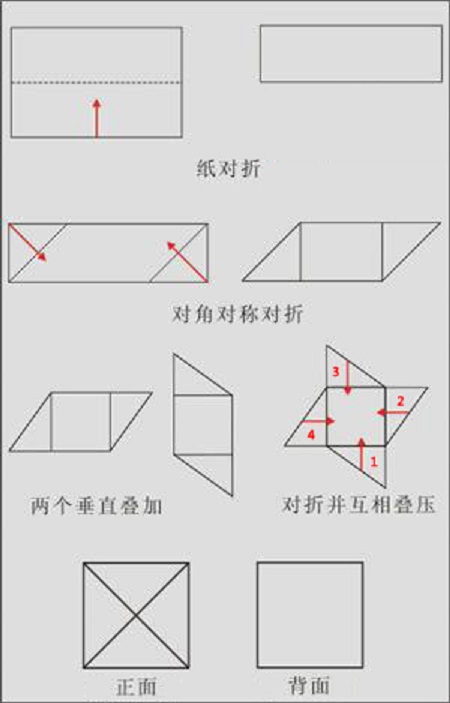 纸对折

对角对称对折

3
2
4
1

两个垂直叠加

对折并互相叠压

正面

背面